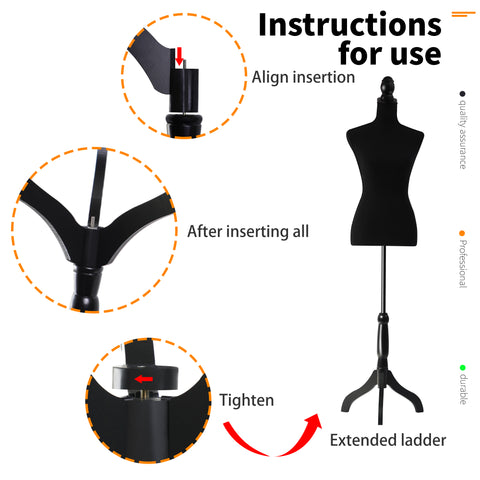 Instructions for use

Align insertion

After inserting all

Tighten

Extended ladder

quality assurance

Professional

durable