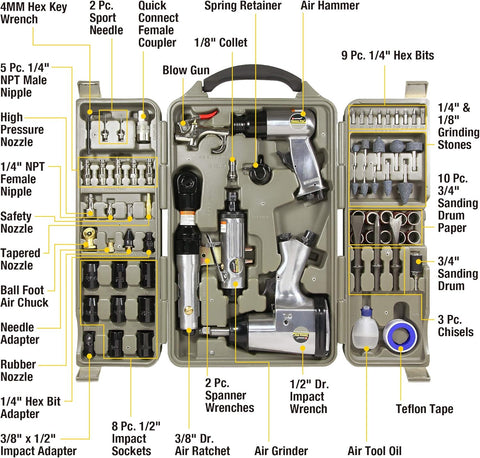 4MM Hex Key Wrench

2 Pc. Sport Needle

Quick Connect Female Coupler

Spring Retainer

Air Hammer

1/8" Collet

Blow Gun

9 Pc. 1/4" Hex Bits

5 Pc. 1/4" NPT Male Nipple

High Pressure Nozzle

1/4" NPT Female Nipple

Safety Nozzle

Tapered Nozzle

Ball Foot Air Chuck

Needle Adapter

Rubber Nozzle

1/4" Hex Bit Adapter

3/8" x 1/2" Impact Adapter

1/4" & 1/8" Grinding Stones

10 Pc. 3/4" Sanding Drum Paper

3/4" Sanding Drum

3 Pc. Chisels

Teflon Tape

8 Pc. 1/2" Impact Sockets

3/8" Dr. Air Ratchet

2 Pc. Spanner Wrenches

Air Grinder

1/2" Dr. Impact Wrench

Air Tool Oil