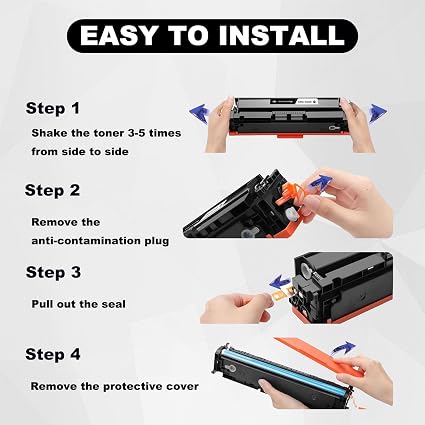 EASY TO INSTALL

Step 1

Shake the toner 3-5 times from side to side

Step 2

Remove the anti-contamination plug

Step 3

Pull out the seal

Step 4

Remove the protective cover