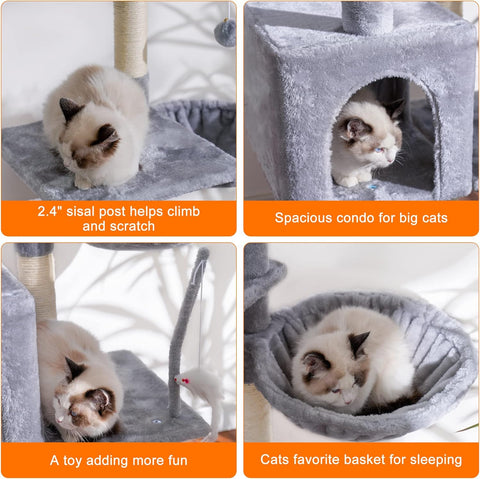 2.4" sisal post helps climb and scratch

Spacious condo for big cats

A toy adding more fun

Cats favorite basket for sleeping