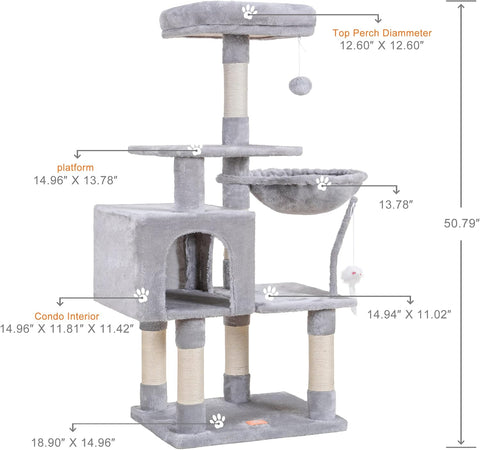 Top Perch Diammeter
12.60" X 12.60"

platform
14.96" X 13.78"

13.78"

50.79"

Condo Interior
14.96" X 11.81" X 11.42"

14.94" X 11.02"

18.90" X 14.96"