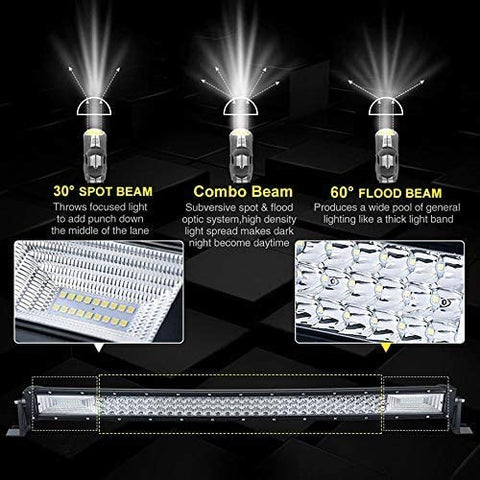 30° SPOT BEAM
Throws focused light to add punch down the middle of the lane

Combo Beam
Subversive spot & flood optic system,high density light spread makes dark night become daytime

60° FLOOD BEAM
Produces a wide pool of general lighting like a thick light band