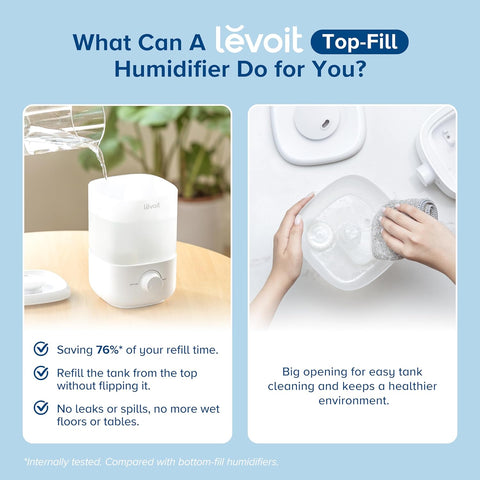 What Can A levoit Top-Fill Humidifier Do for You?

levoit

Saving 76%* of your refill time.

Refill the tank from the top without flipping it.

No leaks or spills, no more wet floors or tables.

Big opening for easy tank cleaning and keeps a healthier environment.

*Internally tested. Compared with bottom-fill humidifiers.