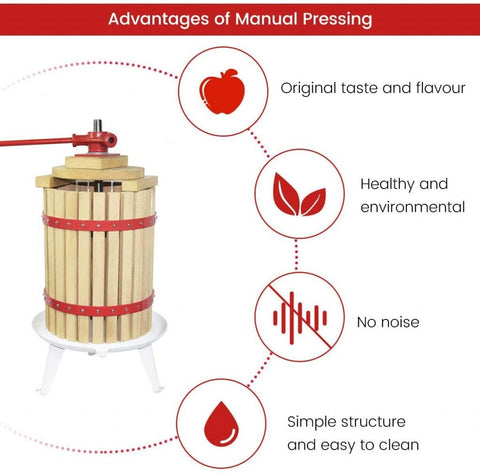 Advantages of Manual Pressing

Original taste and flavour

Healthy and environmental

No noise

Simple structure and easy to clean