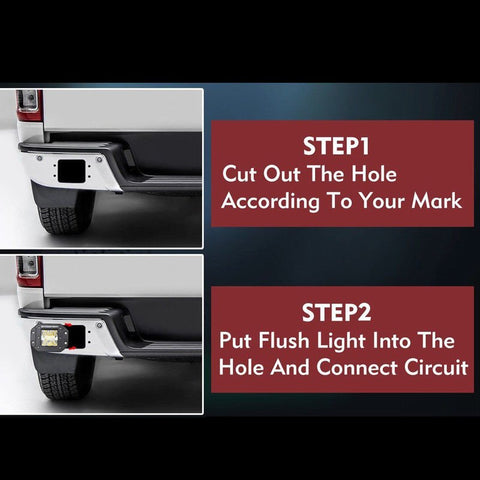 STEP1
Cut Out The Hole According To Your Mark

STEP2
Put Flush Light Into The Hole And Connect Circuit