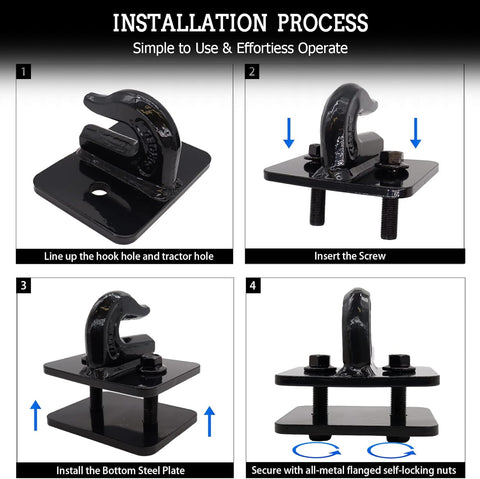 INSTALLATION PROCESS

Simple to Use & Effortless Operate

1

Line up the hook hole and tractor hole

2

Insert the Screw

3

Install the Bottom Steel Plate

4

Secure with all-metal flanged self-locking nuts