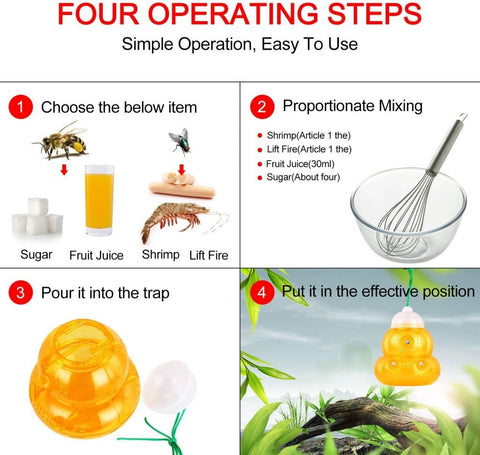 FOUR OPERATING STEPS
Simple Operation, Easy To Use

1 Choose the below item

Sugar Fruit Juice Shrimp Lift Fire

2 Proportionate Mixing

- Shrimp(Article 1 the)
- Lift Fire(Article 1 the)
- Fruit Juice(30ml)
- Sugar(About four)

3 Pour it into the trap

4 Put it in the effective position