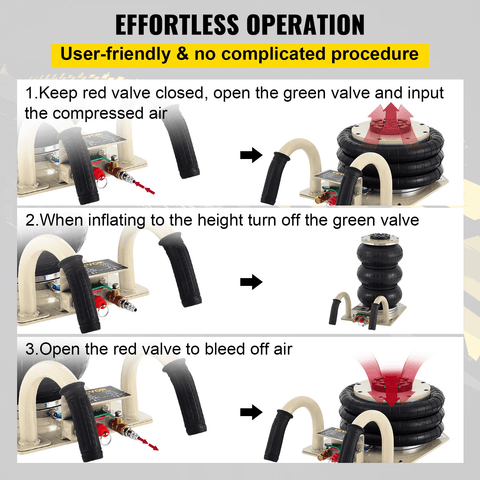 EFFORTLESS OPERATION

User-friendly & no complicated procedure

1.Keep red valve closed, open the green valve and input the compressed air

2.When inflating to the height turn off the green valve

3.Open the red valve to bleed off air