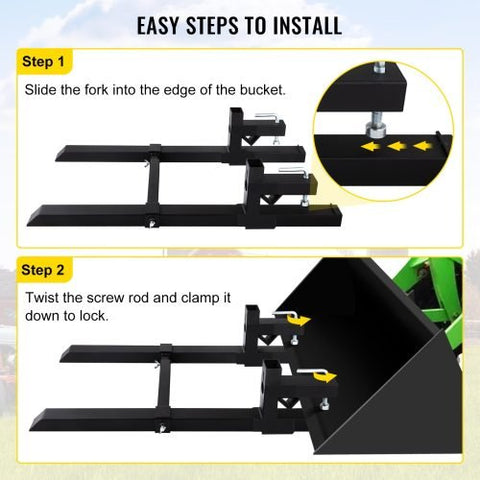 EASY STEPS TO INSTALL

Step 1

Slide the fork into the edge of the bucket.

Step 2

Twist the screw rod and clamp it down to lock.