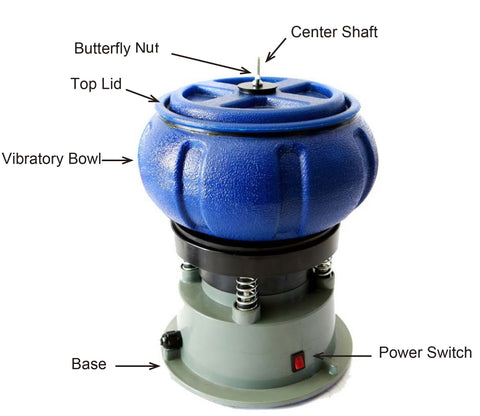 Center Shaft
Butterfly Nut
Top Lid
Vibratory Bowl
Base
Power Switch