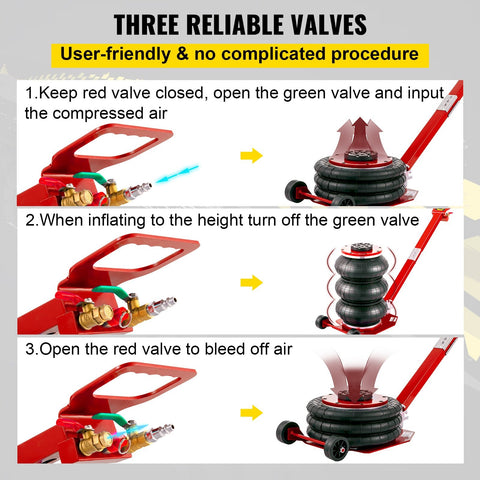 THREE RELIABLE VALVES

User-friendly & no complicated procedure

1.Keep red valve closed, open the green valve and input the compressed air

2.When inflating to the height turn off the green valve

3.Open the red valve to bleed off air