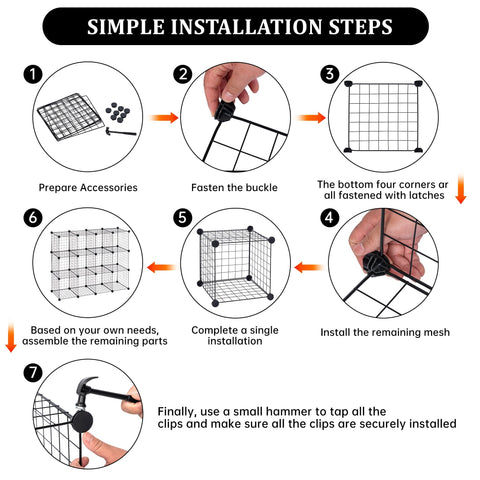 SIMPLE INSTALLATION STEPS

1

Prepare Accessories

2

Fasten the buckle

3

The bottom four corners ar all fastened with latches

4

Install the remaining mesh

5

Complete a single installation

6

Based on your own needs, assemble the remaining parts

7

Finally, use a small hammer to tap all the clips and make sure all the clips are securely installed