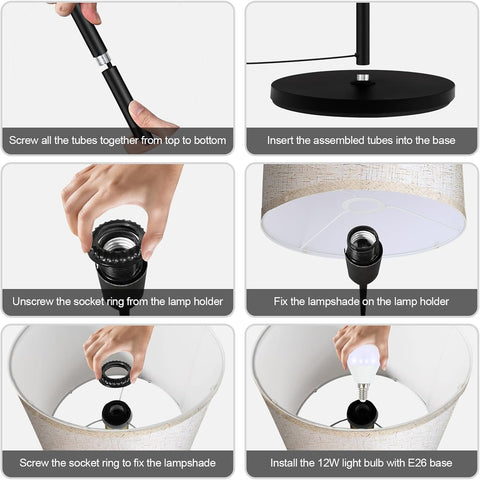 Screw all the tubes together from top to bottom

Insert the assembled tubes into the base

Unscrew the socket ring from the lamp holder

Fix the lampshade on the lamp holder

Screw the socket ring to fix the lampshade

Install the 12W light bulb with E26 base