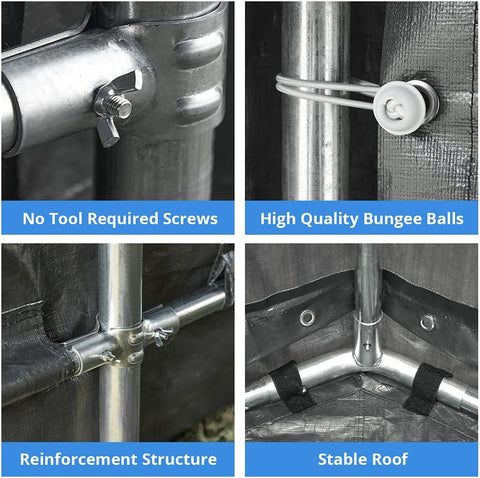 No Tool Required Screws

High Quality Bungee Balls

Reinforcement Structure

Stable Roof