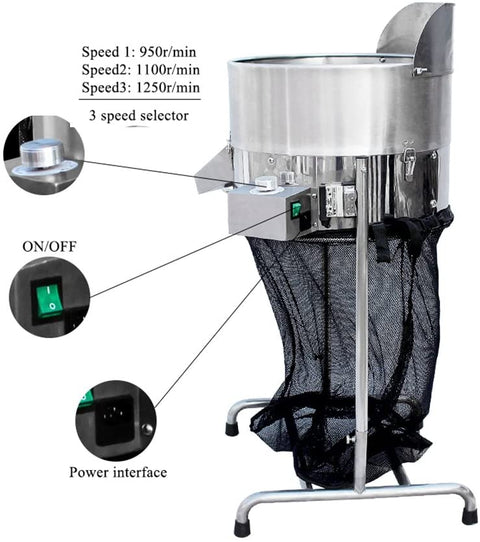 Speed 1: 950r/min
Speed2: 1100r/min
Speed3: 1250r/min

3 speed selector

ON/OFF

Power interface