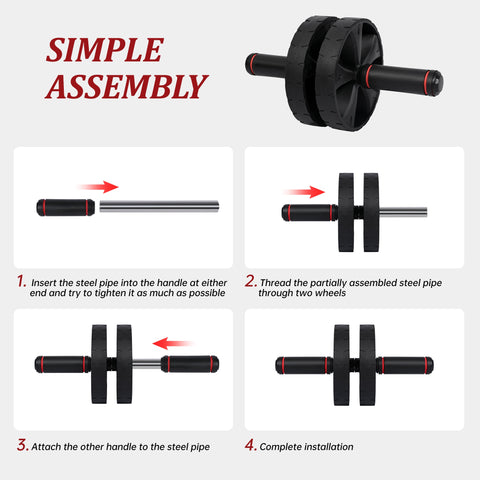 SIMPLE ASSEMBLY

1. Insert the steel pipe into the handle at either end and try to tighten it as much as possible

2. Thread the partially assembled steel pipe through two wheels

3. Attach the other handle to the steel pipe

4. Complete installation