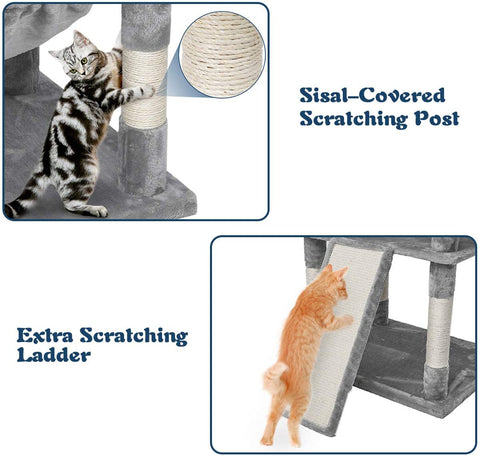 Sisal-Covered Scratching Post

Extra Scratching Ladder