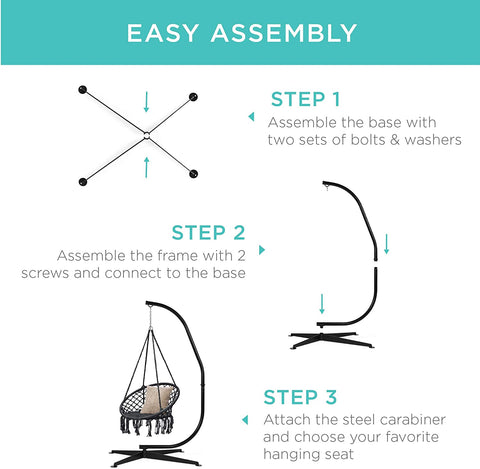 EASY ASSEMBLY

STEP 1
Assemble the base with two sets of bolts & washers

STEP 2
Assemble the frame with 2 screws and connect to the base

STEP 3
Attach the steel carabiner and choose your favorite hanging seat