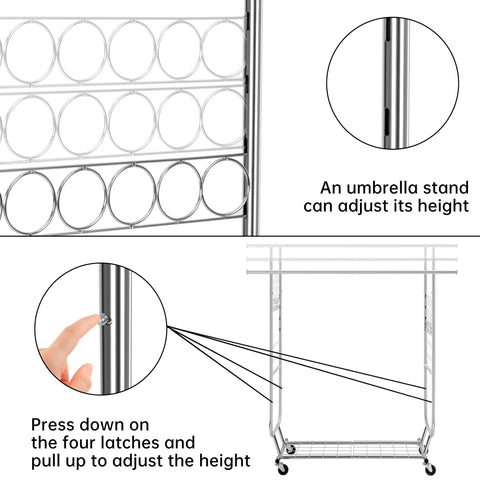 An umbrella stand can adjust its height

Press down on the four latches and pull up to adjust the height