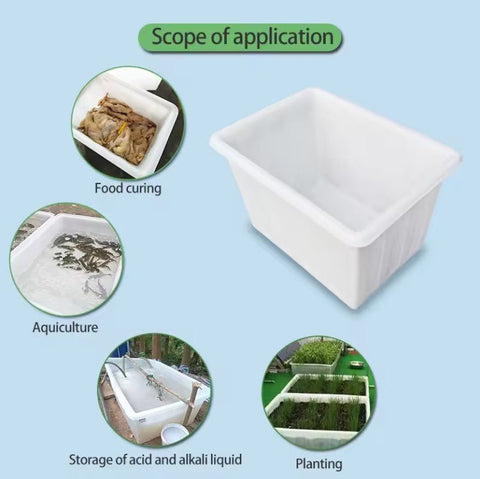 Scope of application

Food curing

Aquiculture

Storage of acid and alkali liquid

Planting