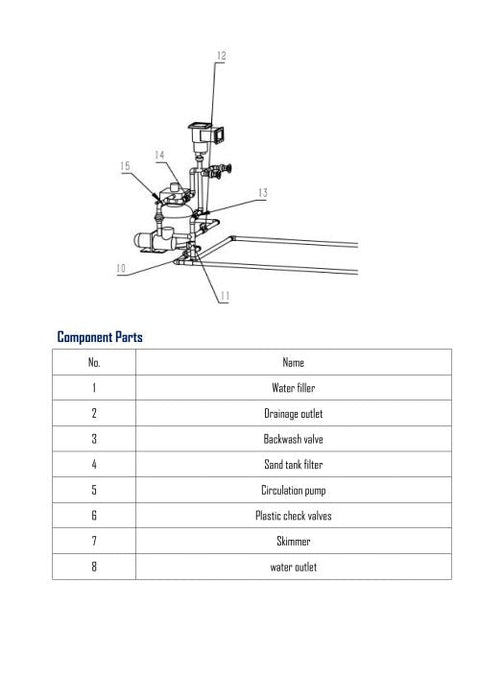 12

14

15

13

10

11

Component Parts

| No. | Name |
|---|---|
| 1 | Water filler |
| 2 | Drainage outlet |
| 3 | Backwash valve |
| 4 | Sand tank filter |
| 5 | Circulation pump |
| 6 | Plastic check valves |
| 7 | Skimmer |
| 8 | water outlet |