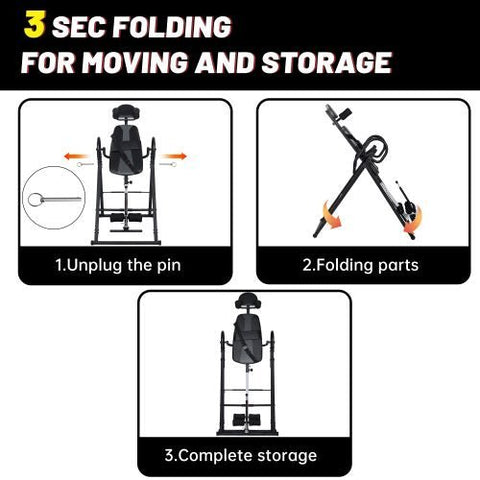 3 SEC FOLDING
FOR MOVING AND STORAGE

1.Unplug the pin

2.Folding parts

3.Complete storage