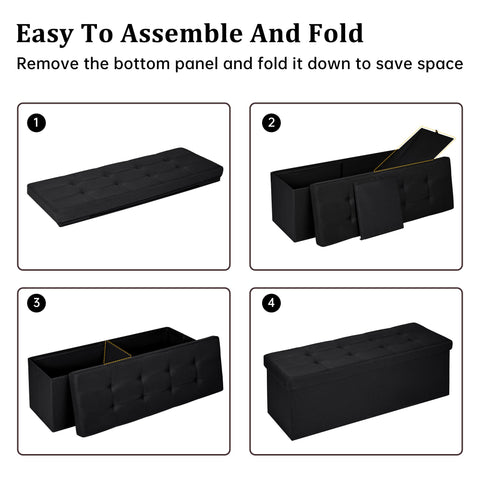 Easy To Assemble And Fold

Remove the bottom panel and fold it down to save space

1

2

3

4