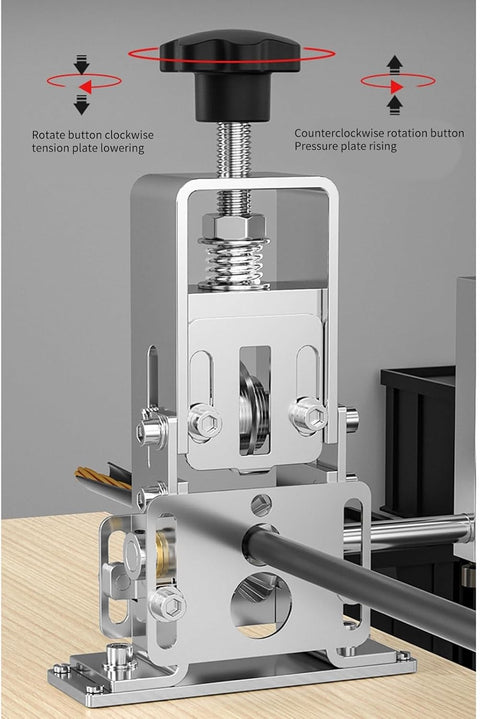 Rotate button clockwise
tension plate lowering

Counterclockwise rotation button
Pressure plate rising