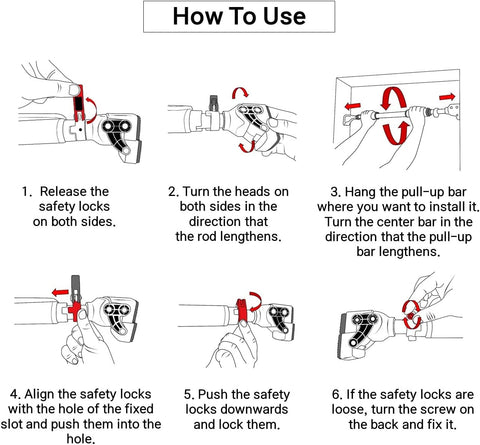 How To Use

1. Release the safety locks on both sides.

2. Turn the heads on both sides in the direction that the rod lengthens.

3. Hang the pull-up bar where you want to install it. Turn the center bar in the direction that the pull-up bar lengthens.

4. Align the safety locks with the hole of the fixed slot and push them into the hole.

5. Push the safety locks downwards and lock them.

6. If the safety locks are loose, turn the screw on the back and fix it.