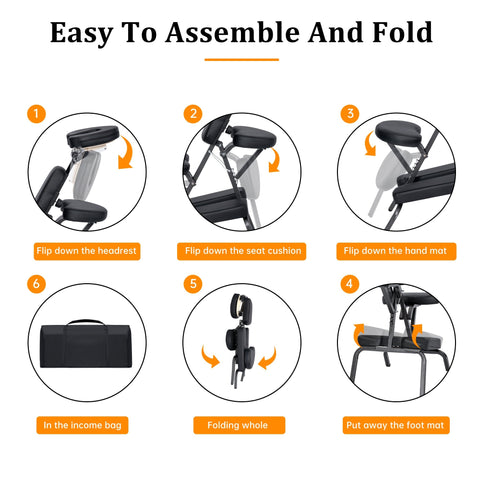 Easy To Assemble And Fold

1

Flip down the headrest

2

Flip down the seat cushion

3

Flip down the hand mat

6

In the income bag

5

Folding whole

4

Put away the foot mat