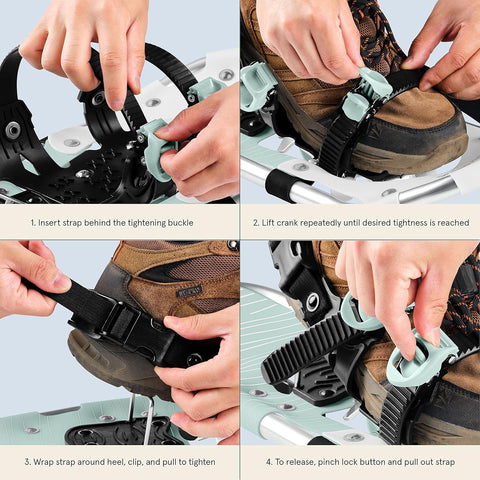 1. Insert strap behind the tightening buckle

2. Lift crank repeatedly until desired tightness is reached

3. Wrap strap around heel, clip, and pull to tighten

4. To release, pinch lock button and pull out strap