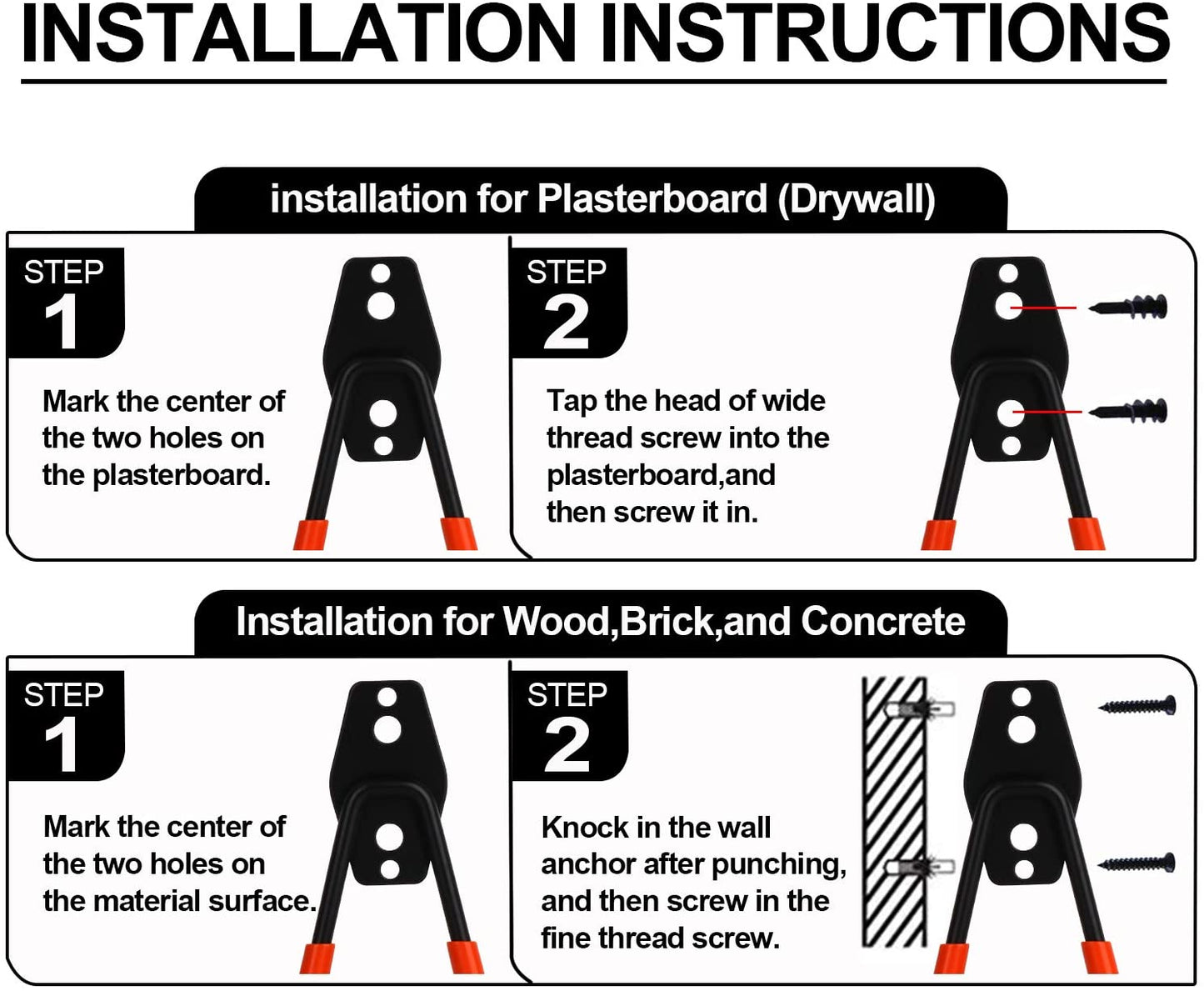 INSTALLATION INSTRUCTIONS

installation for Plasterboard (Drywall)

STEP 1

Mark the center of the two holes on the plasterboard.

STEP 2

Tap the head of wide thread screw into the plasterboard,and then screw it in.

Installation for Wood,Brick,and Concrete

STEP 1

Mark the center of the two holes on the material surface.

STEP 2

Knock in the wall anchor after punching, and then screw in the fine thread screw.