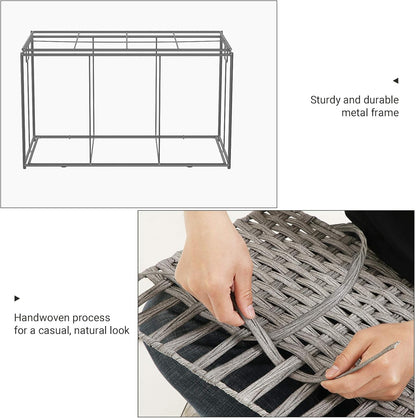 Sturdy and durable metal frame

Handwoven process for a casual, natural look