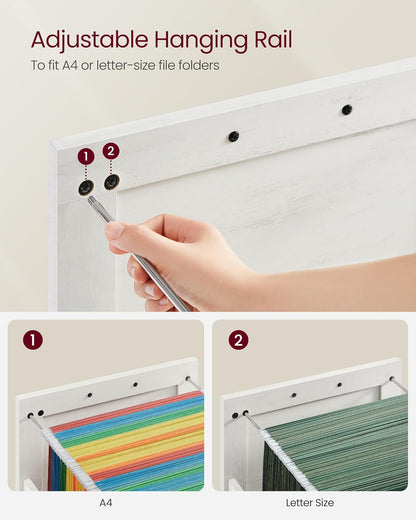 Adjustable Hanging Rail

To fit A4 or letter-size file folders

1

2

1

2

A4

Letter Size