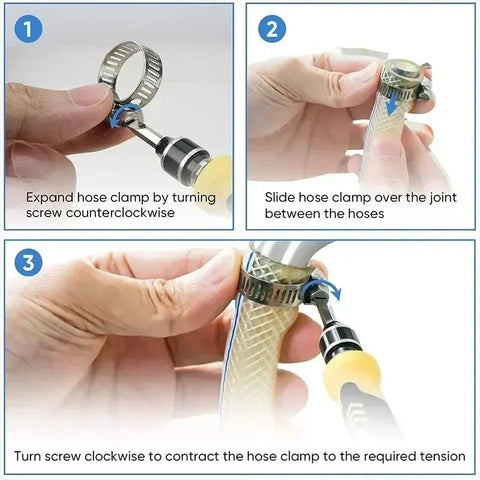 1

Expand hose clamp by turning screw counterclockwise

2

Slide hose clamp over the joint between the hoses

3

Turn screw clockwise to contract the hose clamp to the required tension