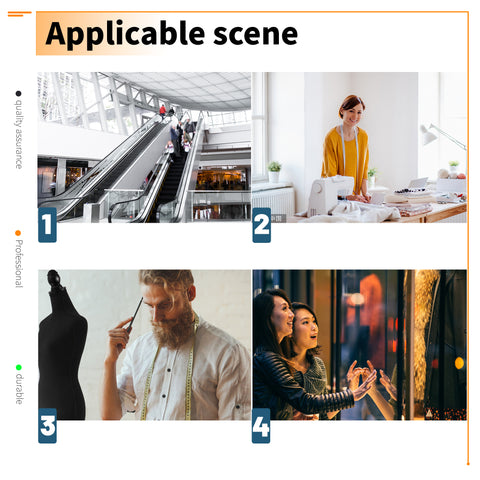 Applicable scene

quality assurance

Professional

durable

1

2

3

4