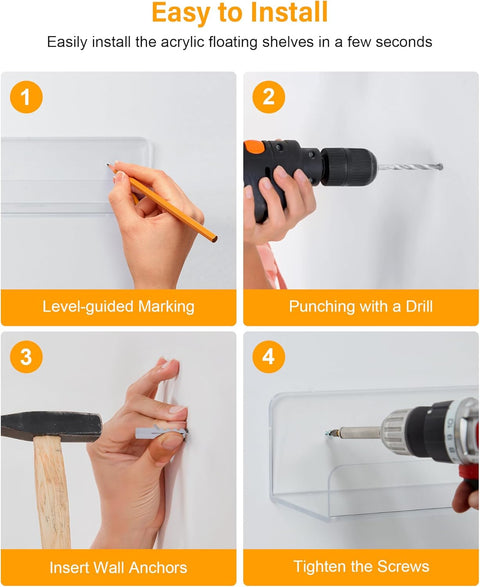 Easy to Install

Easily install the acrylic floating shelves in a few seconds

1

Level-guided Marking

2

Punching with a Drill

3

Insert Wall Anchors

4

Tighten the Screws