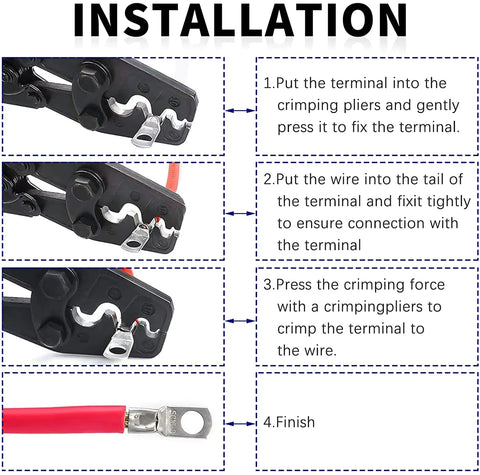 INSTALLATION

1.Put the terminal into the crimping pliers and gently press it to fix the terminal.

2.Put the wire into the tail of the terminal and fixit tightly to ensure connection with the terminal

3.Press the crimping force with a crimpingpliers to crimp the terminal to the wire.

4.Finish