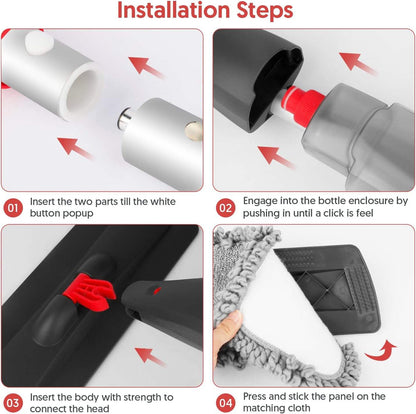 Installation Steps

01 Insert the two parts till the white button popup

02 Engage into the bottle enclosure by pushing in until a click is feel

03 Insert the body with strength to connect the head

04 Press and stick the panel on the matching cloth