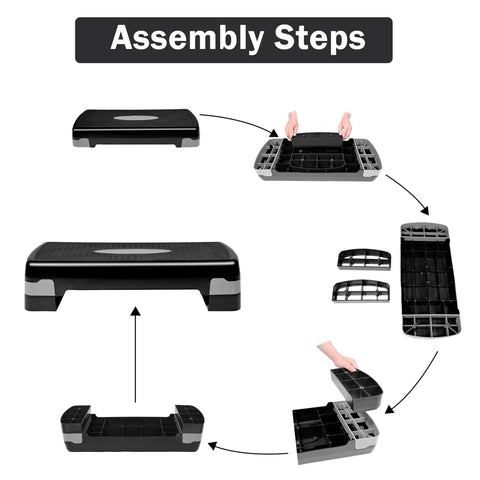 Assembly Steps