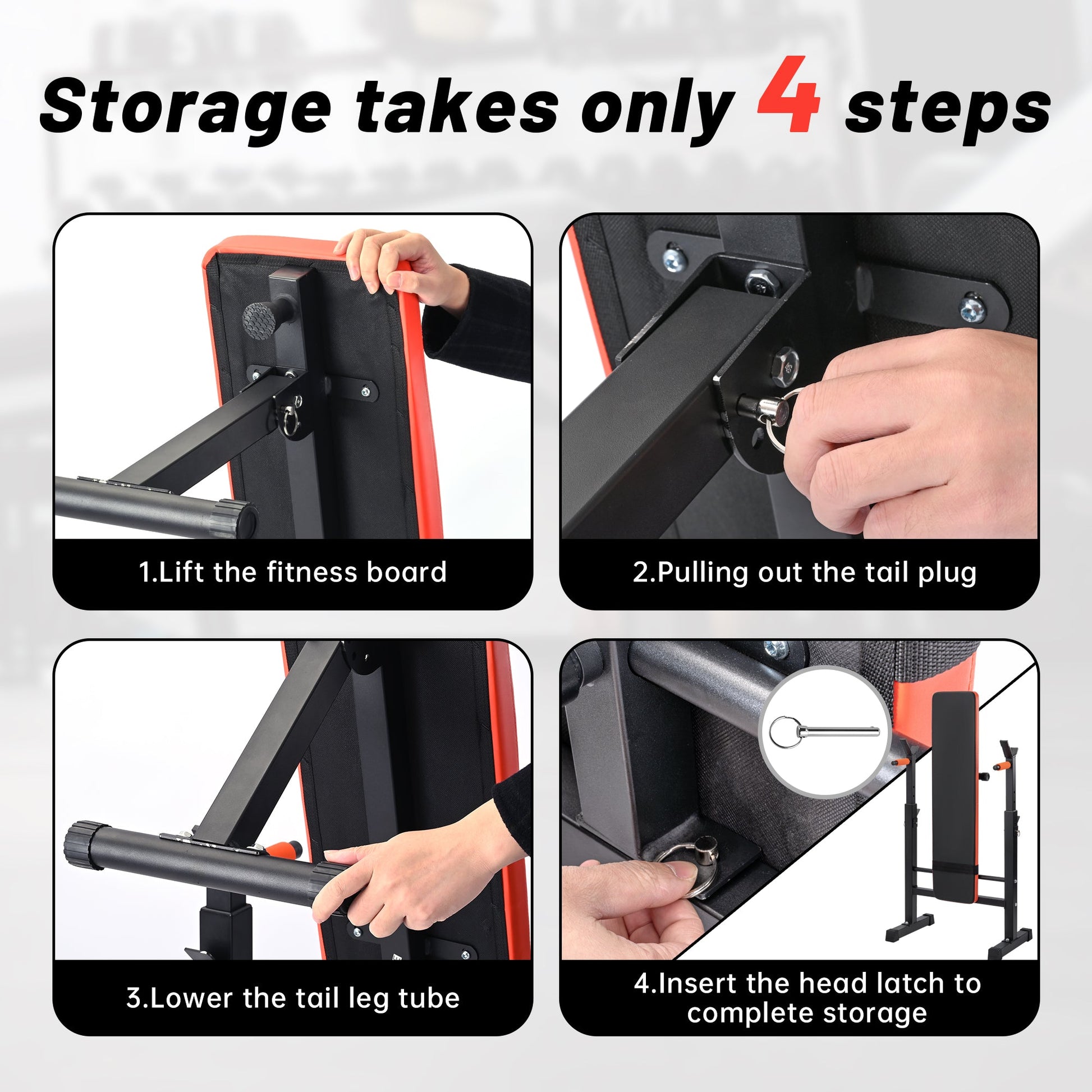 Storage takes only 4 steps

1.Lift the fitness board

2.Pulling out the tail plug

3.Lower the tail leg tube

4.Insert the head latch to complete storage