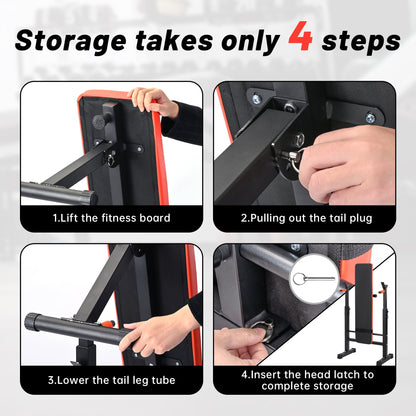 Storage takes only 4 steps

1.Lift the fitness board

2.Pulling out the tail plug

3.Lower the tail leg tube

4.Insert the head latch to complete storage