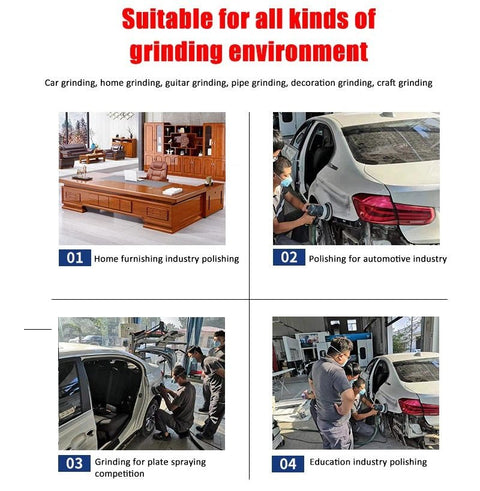 Suitable for all kinds of grinding environment

Car grinding, home grinding, guitar grinding, pipe grinding, decoration grinding, craft grinding

01 Home furnishing industry polishing

02 Polishing for automotive industry

03 Grinding for plate spraying competition

04 Education industry polishing