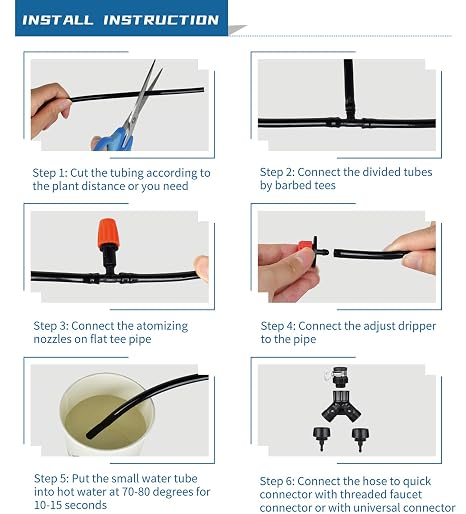 INSTALL INSTRUCTION

Step 1: Cut the tubing according to the plant distance or you need

Step 2: Connect the divided tubes by barbed tees

Step 3: Connect the atomizing nozzles on flat tee pipe

Step 4: Connect the adjust dripper to the pipe

Step 5: Put the small water tube into hot water at 70-80 degrees for 10-15 seconds

Step 6: Connect the hose to quick connector with threaded faucet connector or with universal connector