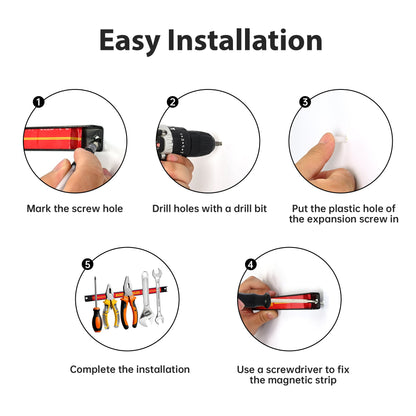 Easy Installation

1

Mark the screw hole

2

Drill holes with a drill bit

3

Put the plastic hole of the expansion screw in

5

Complete the installation

4

Use a screwdriver to fix the magnetic strip