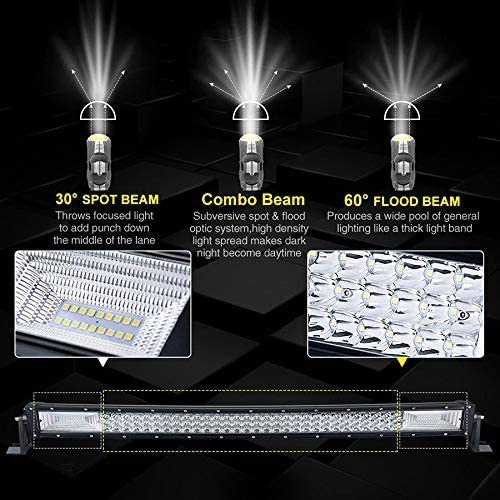 30° SPOT BEAM
Throws focused light to add punch down the middle of the lane

Combo Beam
Subversive spot & flood optic system,high density light spread makes dark night become daytime

60° FLOOD BEAM
Produces a wide pool of general lighting like a thick light band