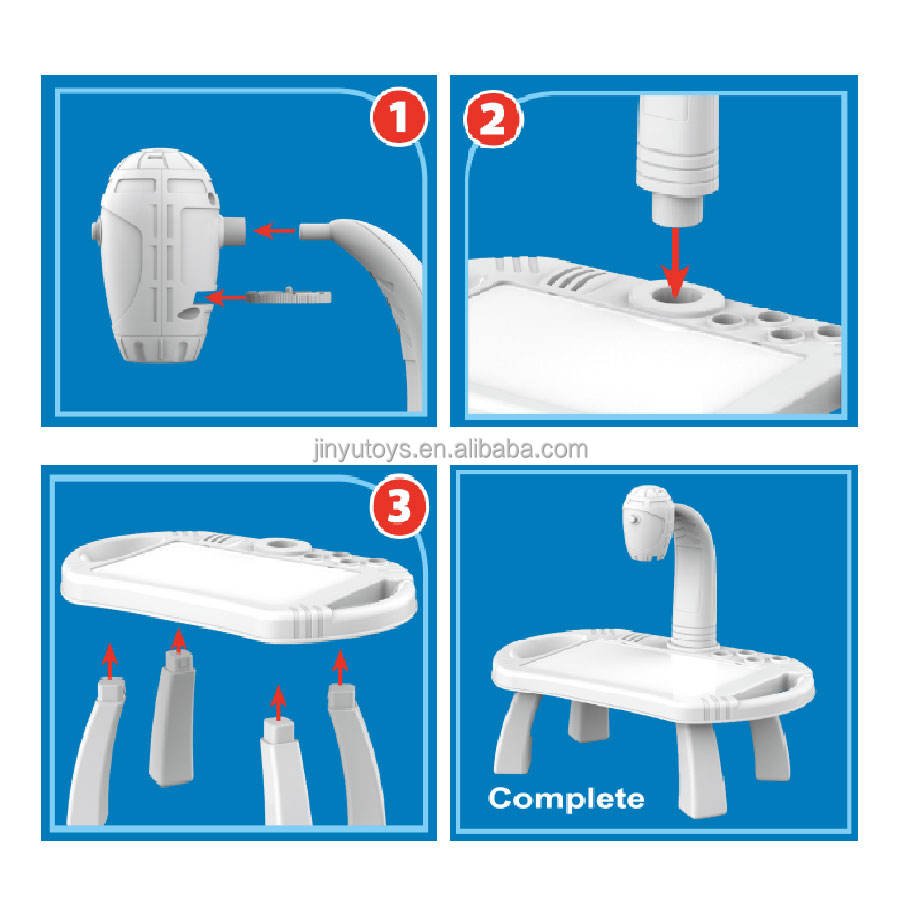 1

2

jinyutoys.en.alibaba.com

3

Complete