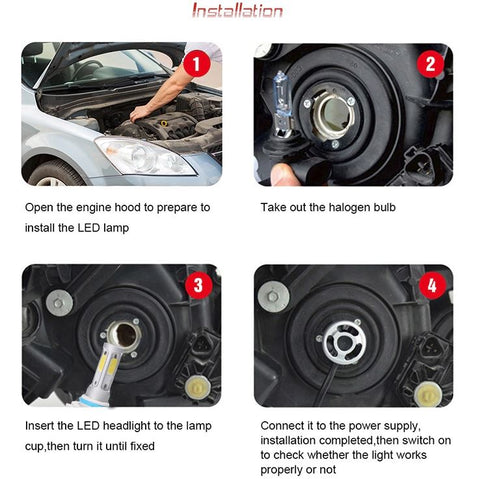 Installation

1

Open the engine hood to prepare to install the LED lamp

2

Take out the halogen bulb

3

Insert the LED headlight to the lamp cup,then turn it until fixed

4

Connect it to the power supply, installation completed,then switch on to check whether the light works properly or not