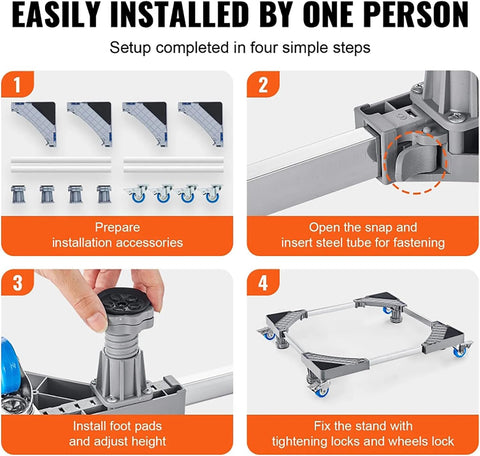 EASILY INSTALLED BY ONE PERSON

Setup completed in four simple steps

1

Prepare installation accessories

2

Open the snap and insert steel tube for fastening

3

Install foot pads and adjust height

4

Fix the stand with tightening locks and wheels lock