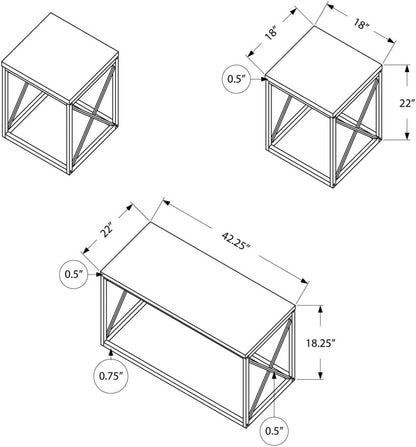 18"
18"
0.5"
22"
22"
42.25"
0.5"
18.25"
0.75"
0.5"